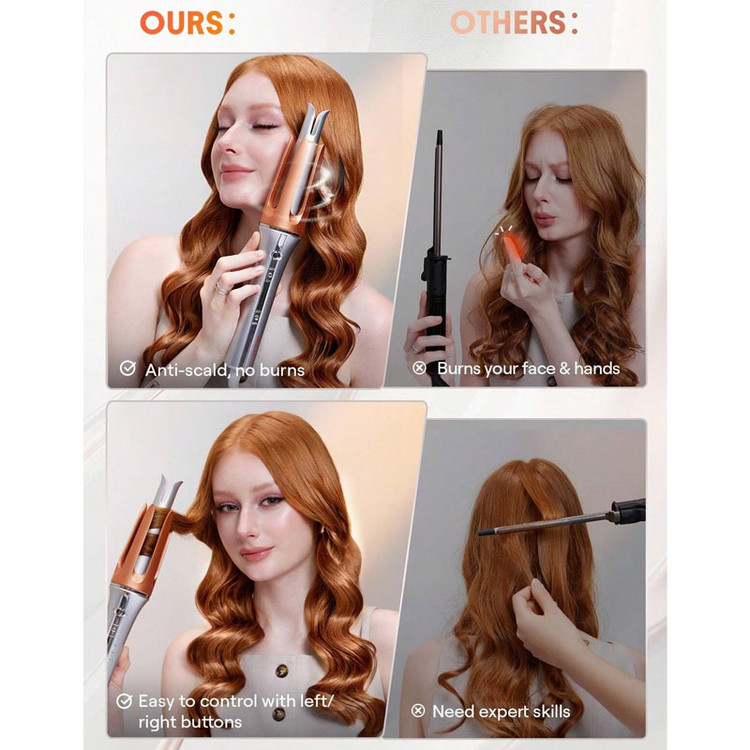 OURS:

OTHERS:

Anti-scald, no burns

Burns your face & hands

Easy to control with left/ right buttons

Need expert skills